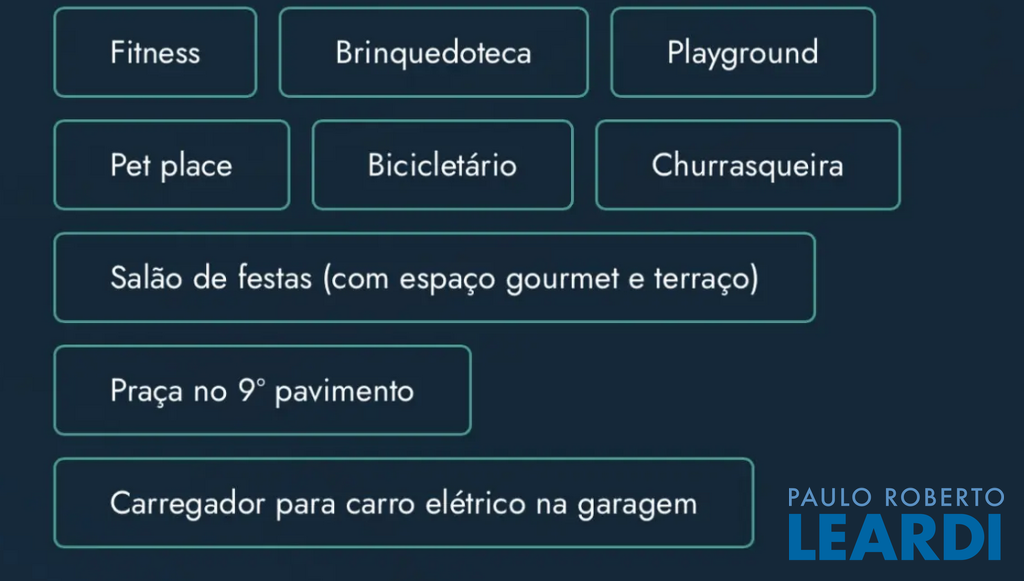 Fitness

Brinquedoteca

Playground

Pet place

Bicicletário

Churrasqueira

Salão de festas (com espaço gourmet e terraço)

Praça no 9° pavimento

Carregador para carro elétrico na garagem

PAULO ROBERTO
LEARDI